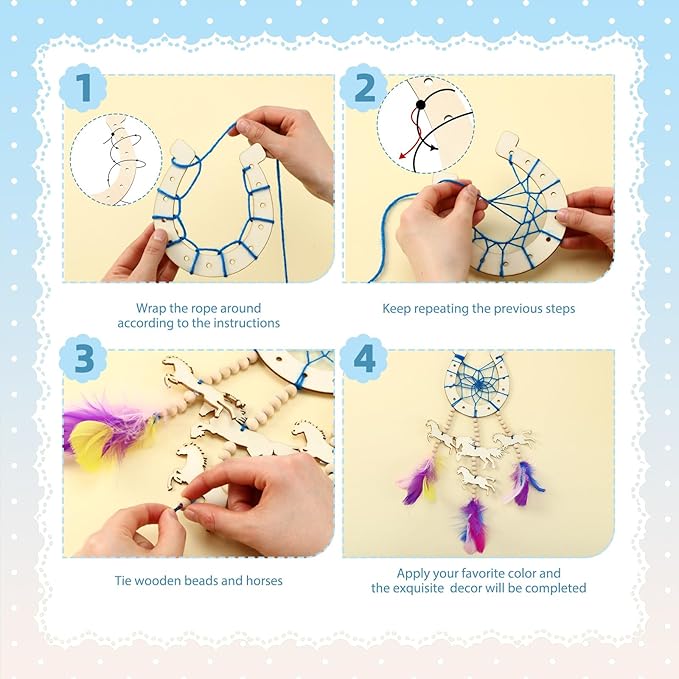 1

Wrap the rope around according to the instructions

2

Keep repeating the previous steps

3

Tie wooden beads and horses

4

Apply your favorite color and the exquisite decor will be completed