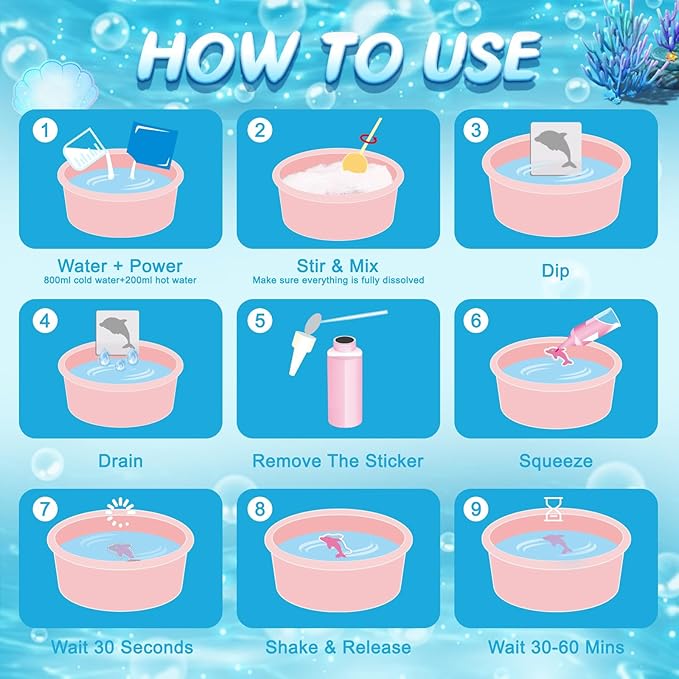 HOW TO USE

1
Water + Power
800ml cold water+200ml hot water

2
Stir & Mix
Make sure everything is fully dissolved

3
Dip

4
Drain

5
Remove The Sticker

6
Squeeze

7
Wait 30 Seconds

8
Shake & Release

9
Wait 30-60 Mins