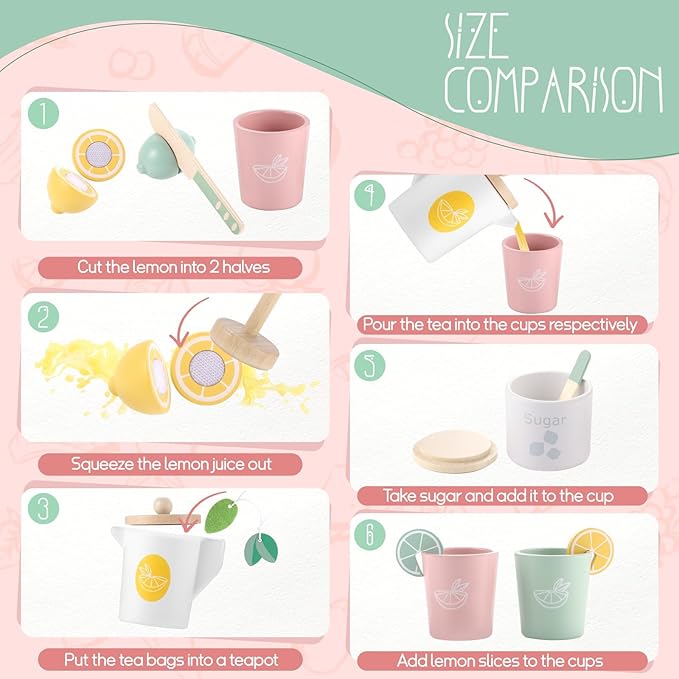 SIZE COMPARISON

1

Cut the lemon into 2 halves

2

Squeeze the lemon juice out

3

Put the tea bags into a teapot

4

Pour the tea into the cups respectively

5

Sugar

Take sugar and add it to the cup

6

Add lemon slices to the cups