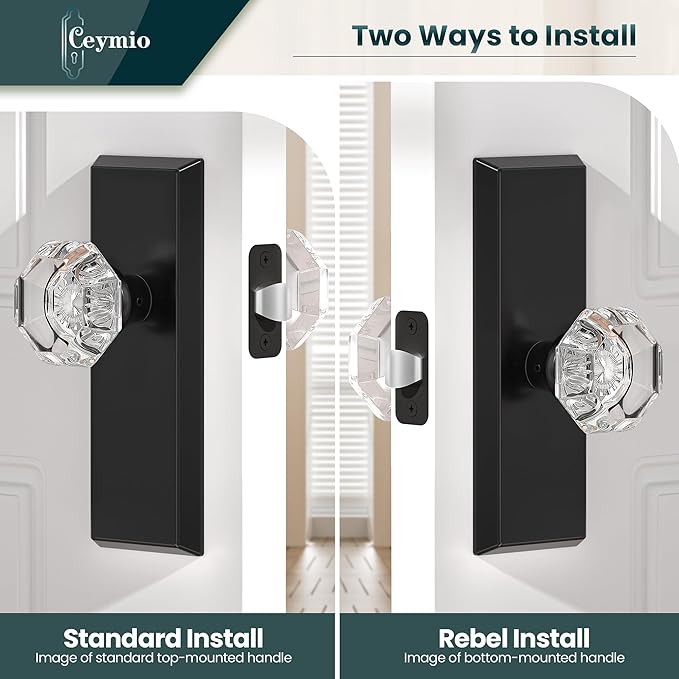 Ceymio

Two Ways to Install

Standard Install
Image of standard top-mounted handle

Rebel Install
Image of bottom-mounted handle