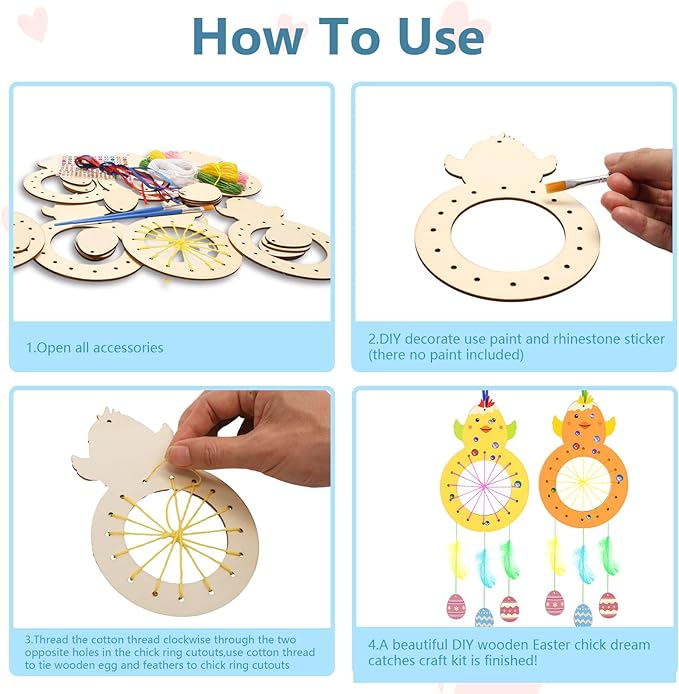 How To Use

1.Open all accessories

2.DIY decorate use paint and rhinestone sticker (there no paint included)

3.Thread the cotton thread clockwise through the two opposite holes in the chick ring cutouts,use cotton thread to tie wooden egg and feathers to chick ring cutouts

4.A beautiful DIY wooden Easter chick dream catches craft kit is finished!