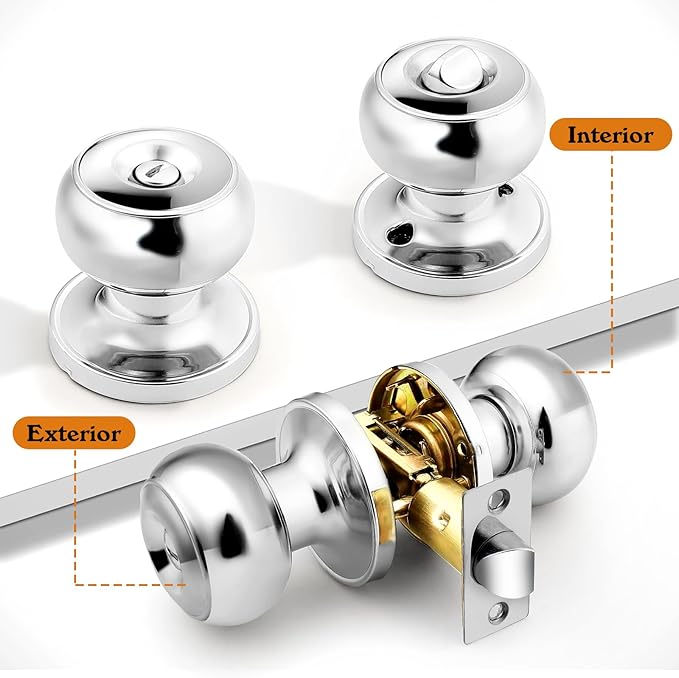 Interior

Exterior