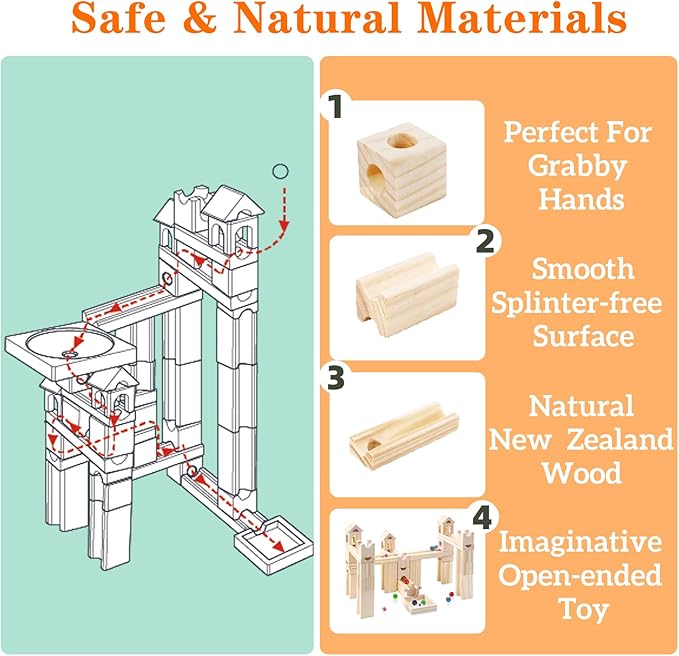 Safe & Natural Materials

1

Perfect For Grabby Hands

2

Smooth Splinter-free Surface

3

Natural New Zealand Wood

4

Imaginative Open-ended Toy