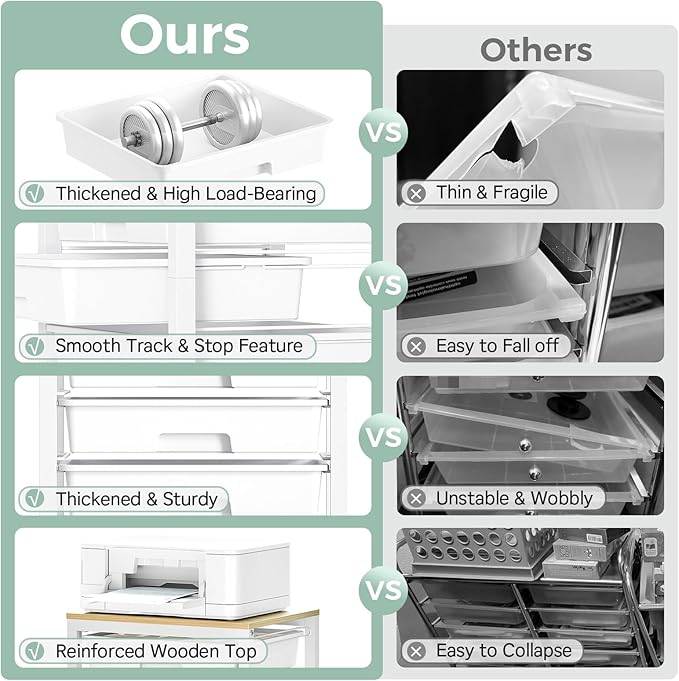 Ours

Others

Thickened & High Load-Bearing

VS

Thin & Fragile

Smooth Track & Stop Feature

VS

Easy to Fall off

Thickened & Sturdy

VS

Unstable & Wobbly

Reinforced Wooden Top

VS

Easy to Collapse