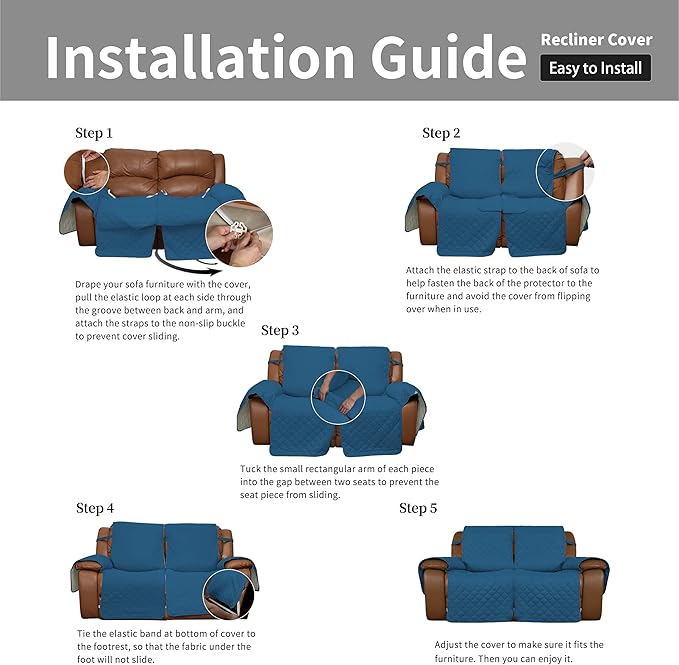 Installation Guide

Recliner Cover

Easy to Install

Step 1

Drape your sofa furniture with the cover, pull the elastic loop at each side through the groove between back and arm, and attach the straps to the non-slip buckle to prevent cover sliding.

Step 2

Attach the elastic strap to the back of sofa to help fasten the back of the protector to the furniture and avoid the cover from flipping over when in use.

Step 3

Tuck the small rectangular arm of each piece into the gap between two seats to prevent the seat piece from sliding.

Step 4

Tie the elastic band at bottom of cover to the footrest, so that the fabric under the foot will not slide.

Step 5

Adjust the cover to make sure it fits the furniture. Then you can enjoy it.