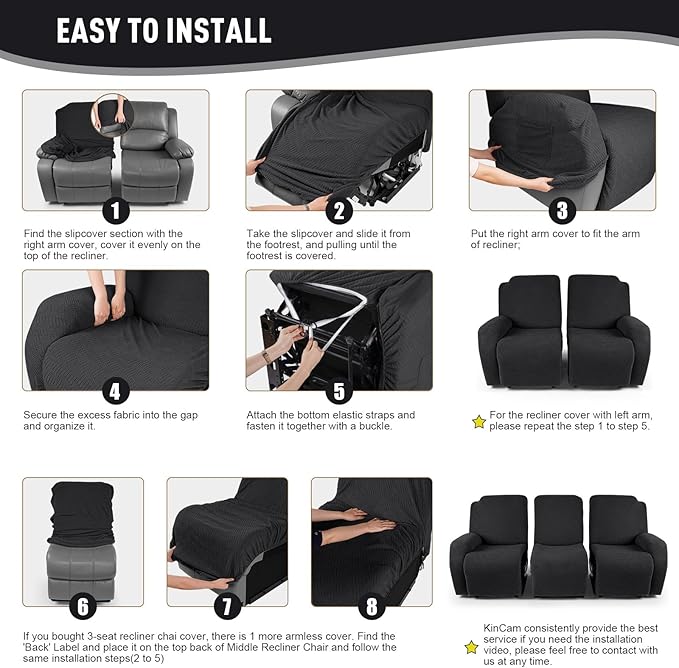 EASY TO INSTALL

1

Find the slipcover section with the right arm cover, cover it evenly on the top of the recliner.

2

Take the slipcover and slide it from the footrest, and pulling until the footrest is covered.

3

Put the right arm cover to fit the arm of recliner;

4

Secure the excess fabric into the gap and organize it.

5

Attach the bottom elastic straps and fasten it together with a buckle.

For the recliner cover with left arm, please repeat the step 1 to step 5.

6

7

8

If you bought 3-seat recliner chai cover, there is 1 more armless cover. Find the 'Back' Label and place it on the top back of Middle Recliner Chair and follow the same installation steps(2 to 5)

KinCam consistently provide the best service if you need the installation video, please feel free to contact with us at any time.