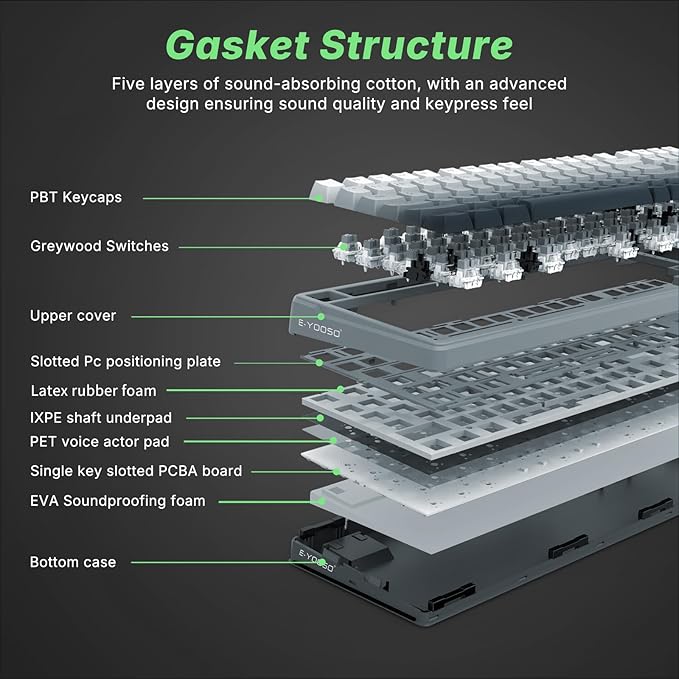 Gasket Structure

Five layers of sound-absorbing cotton, with an advanced design ensuring sound quality and keypress feel

PBT Keycaps

Greywood Switches

Upper cover

E-YOOSO

Slotted Pc positioning plate

Latex rubber foam

IXPE shaft underpad

PET voice actor pad

Single key slotted PCBA board

EVA Soundproofing foam

Bottom case

E-YOOSO