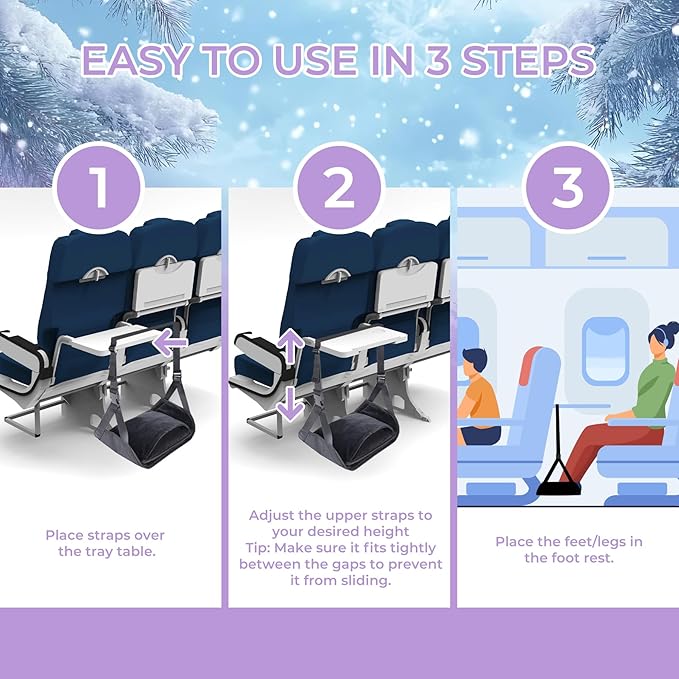 EASY TO USE IN 3 STEPS

1

Place straps over the tray table.

2

Adjust the upper straps to your desired height
Tip: Make sure it fits tightly between the gaps to prevent it from sliding.

3

Place the feet/legs in the foot rest.