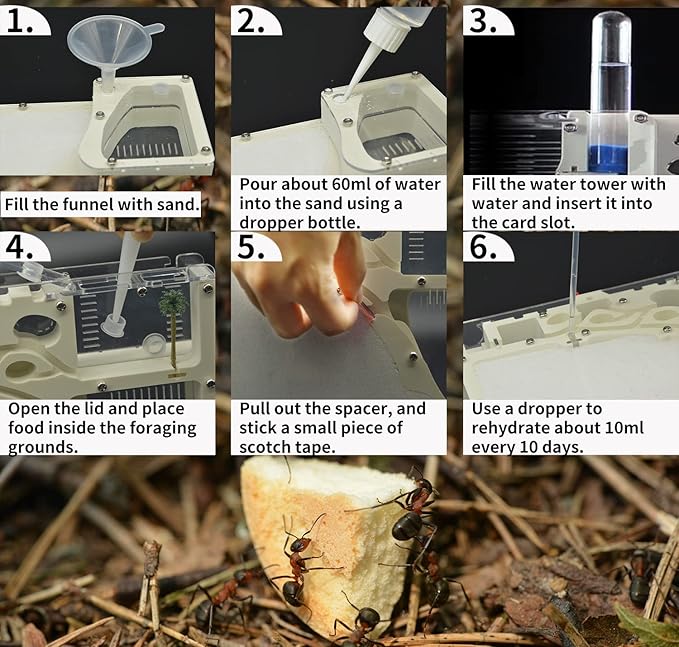 1.

Fill the funnel with sand.

2.

Pour about 60ml of water into the sand using a dropper bottle.

3.

Fill the water tower with water and insert it into the card slot.

4.

Open the lid and place food inside the foraging grounds.

5.

Pull out the spacer, and stick a small piece of scotch tape.

6.

Use a dropper to rehydrate about 10ml every 10 days.