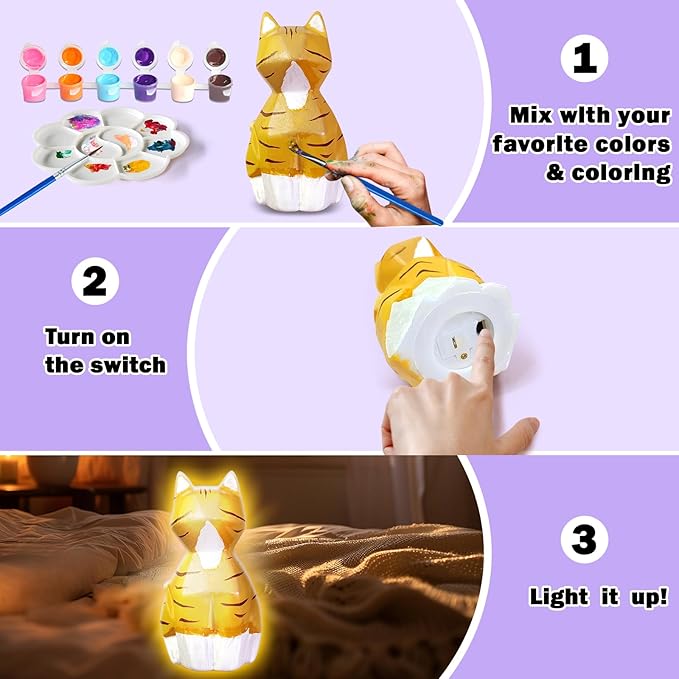 1

Mix with your favorite colors & coloring

2

Turn on the switch

3

Light it up!