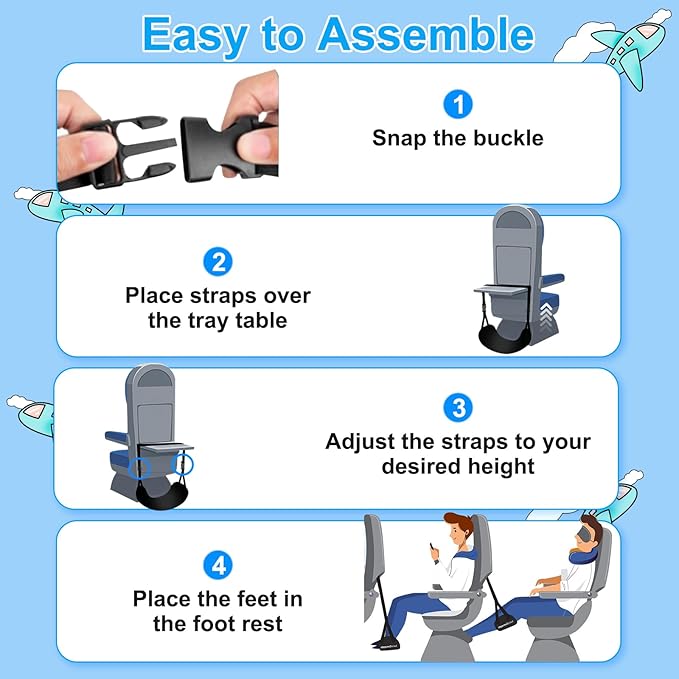 Easy to Assemble

1
Snap the buckle

2
Place straps over the tray table

3
Adjust the straps to your desired height

4
Place the feet in the foot rest