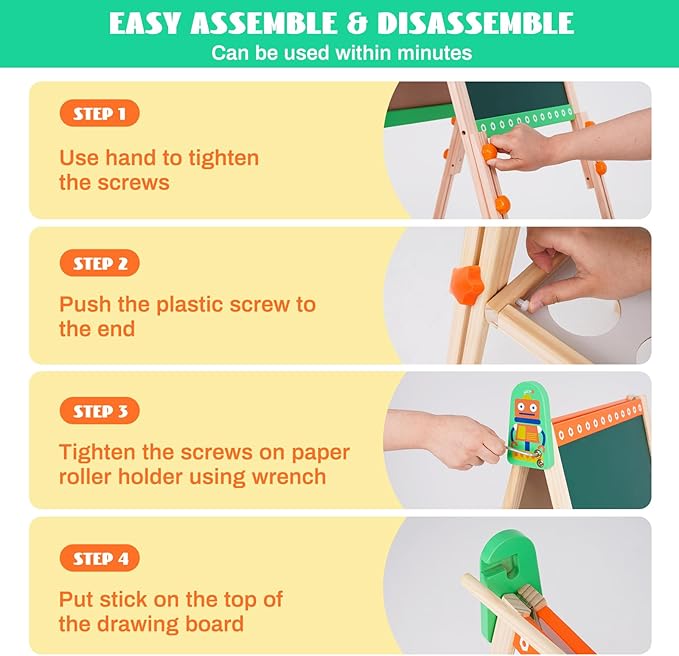 EASY ASSEMBLE & DISASSEMBLE
Can be used within minutes

STEP 1
Use hand to tighten the screws

STEP 2
Push the plastic screw to the end

STEP 3
Tighten the screws on paper roller holder using wrench

STEP 4
Put stick on the top of the drawing board