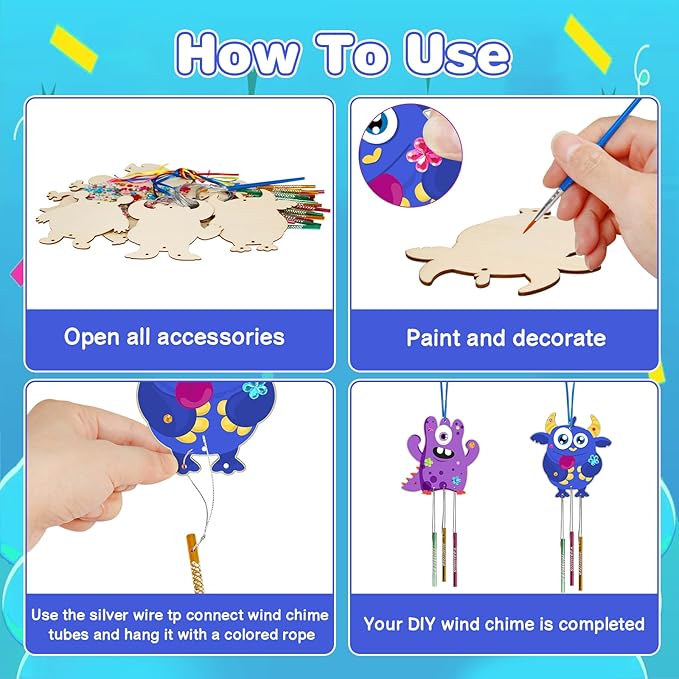 How To Use

Open all accessories

Paint and decorate

Use the silver wire tp connect wind chime tubes and hang it with a colored rope

Your DIY wind chime is completed