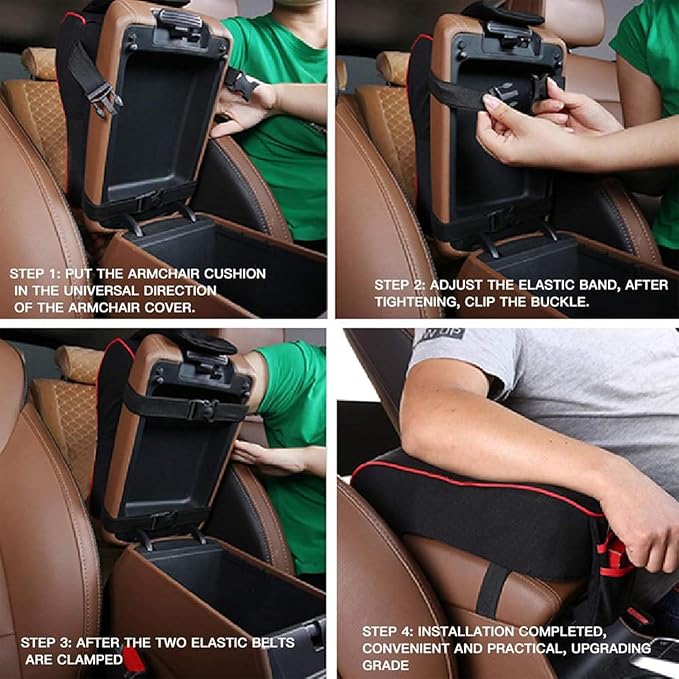 STEP 1: PUT THE ARMCHAIR CUSHION IN THE UNIVERSAL DIRECTION OF THE ARMCHAIR COVER.

STEP 2: ADJUST THE ELASTIC BAND, AFTER TIGHTENING, CLIP THE BUCKLE.

STEP 3: AFTER THE TWO ELASTIC BELTS ARE CLAMPED

STEP 4: INSTALLATION COMPLETED, CONVENIENT AND PRACTICAL, UPGRADING GRADE