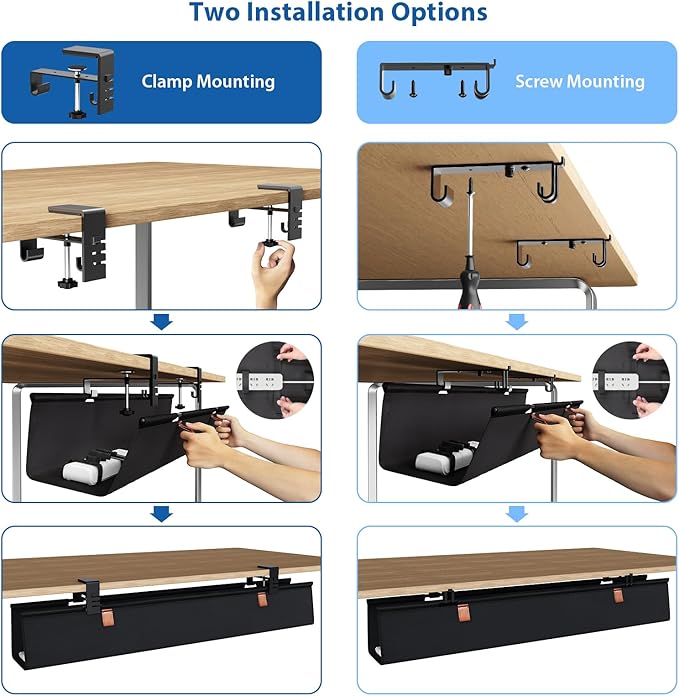 Two Installation Options

Clamp Mounting

Screw Mounting