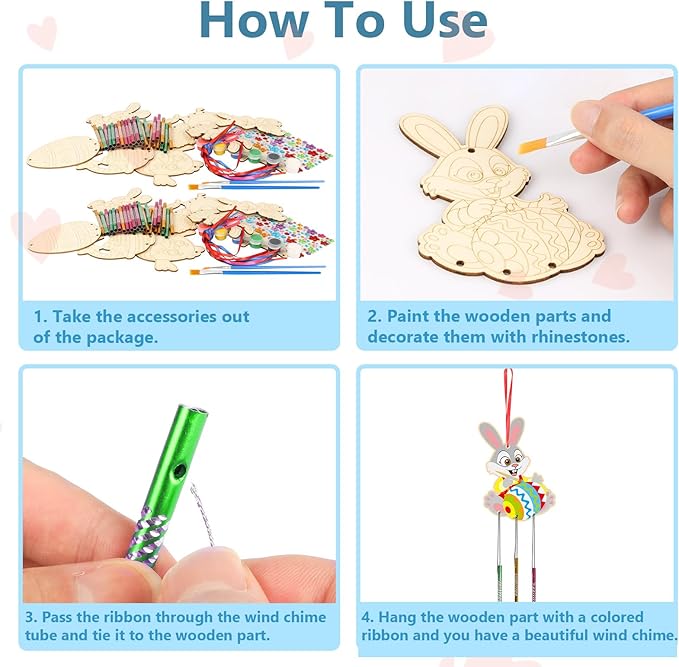 How To Use

1. Take the accessories out of the package.

2. Paint the wooden parts and decorate them with rhinestones.

3. Pass the ribbon through the wind chime tube and tie it to the wooden part.

4. Hang the wooden part with a colored ribbon and you have a beautiful wind chime.