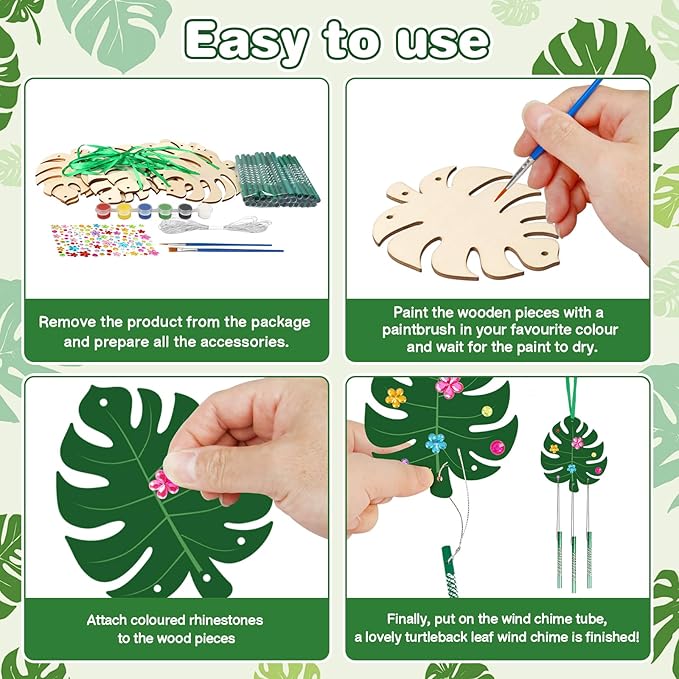 Easy to use

Remove the product from the package and prepare all the accessories.

Paint the wooden pieces with a paintbrush in your favourite colour and wait for the paint to dry.

Attach coloured rhinestones to the wood pieces

Finally, put on the wind chime tube, a lovely turtleback leaf wind chime is finished!