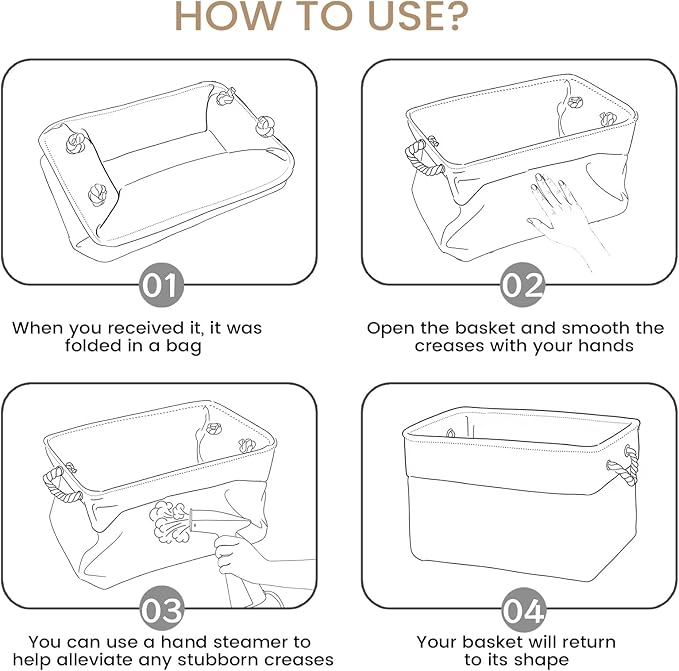 HOW TO USE?

01

When you received it, it was folded in a bag

02

Open the basket and smooth the creases with your hands

03

You can use a hand steamer to help alleviate any stubborn creases

04

Your basket will return to its shape