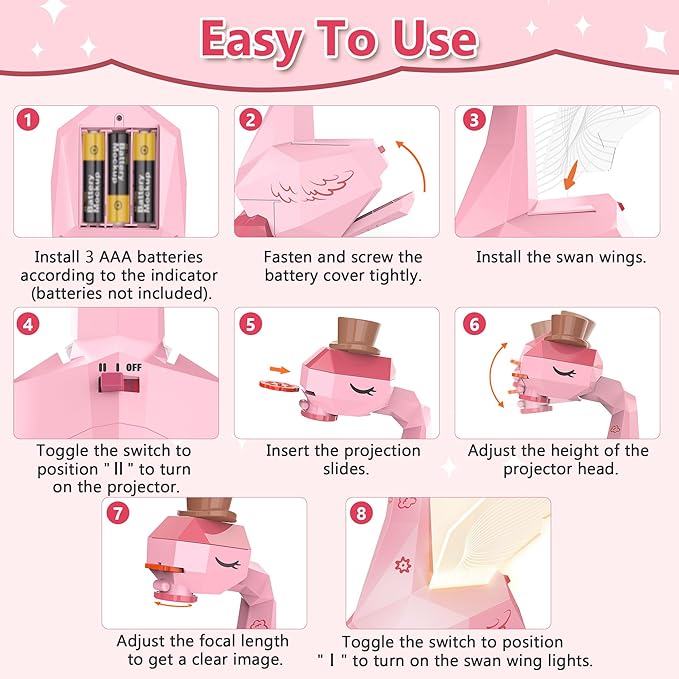 Easy To Use

1

Battery Mockup

Battery Mockup

Battery Mockup

Install 3 AAA batteries according to the indicator (batteries not included).

2

Fasten and screw the battery cover tightly.

3

Install the swan wings.

4

II I OFF

Toggle the switch to position " II " to turn on the projector.

5

Insert the projection slides.

6

Adjust the height of the projector head.

7

Adjust the focal length to get a clear image.

8

Toggle the switch to position " I " to turn on the swan wing lights.