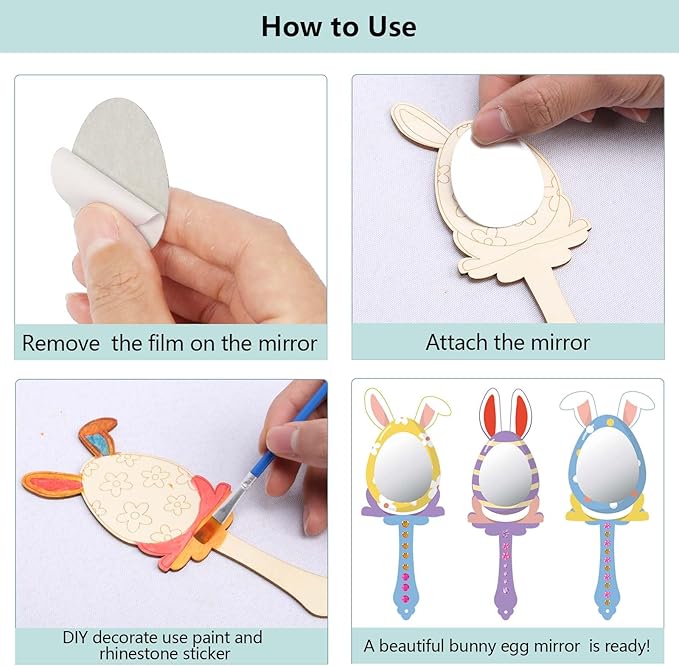 How to Use

Remove the film on the mirror

Attach the mirror

DIY decorate use paint and rhinestone sticker

A beautiful bunny egg mirror is ready!