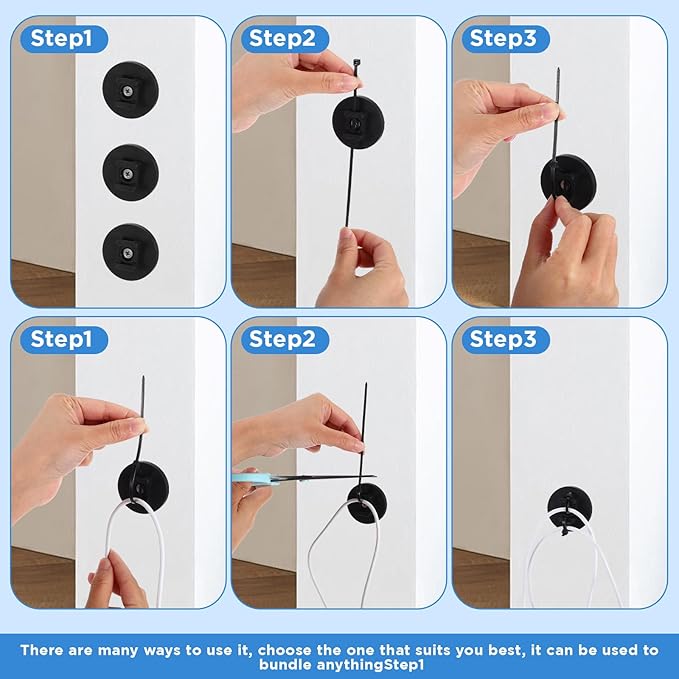 Step1

Step2

Step3

Step1

Step2

Step3

There are many ways to use it, choose the one that suits you best, it can be used to bundle anythingStep1