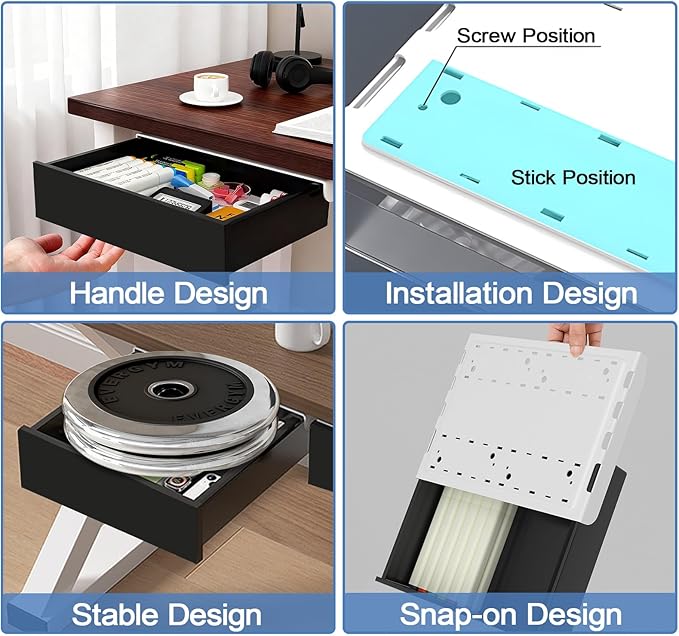 Handle Design

Screw Position

Stick Position

Installation Design

EVERGYM

EVERGYM

Stable Design

Snap-on Design