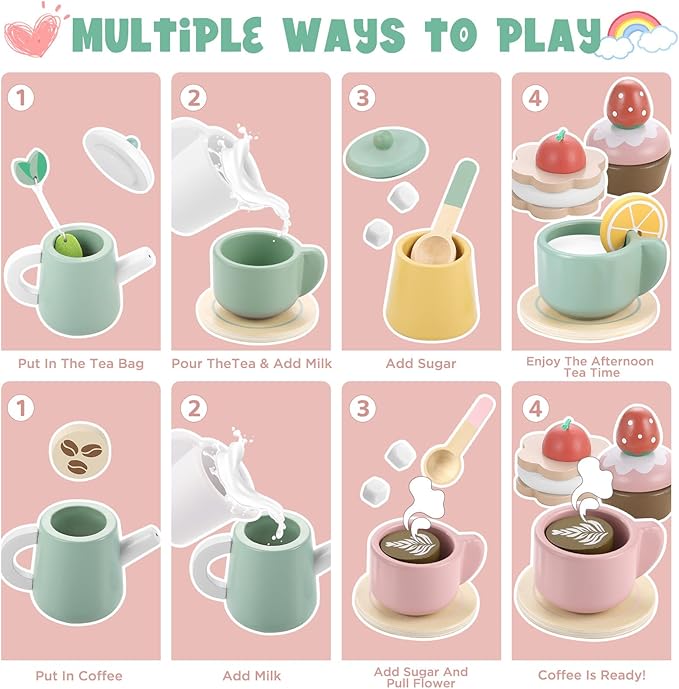 MULTIPLE WAYS TO PLAY

1

Put In The Tea Bag

2

Pour TheTea & Add Milk

3

Add Sugar

4

Enjoy The Afternoon Tea Time

1

Put In Coffee

2

Add Milk

3

Add Sugar And Pull Flower

4

Coffee Is Ready!