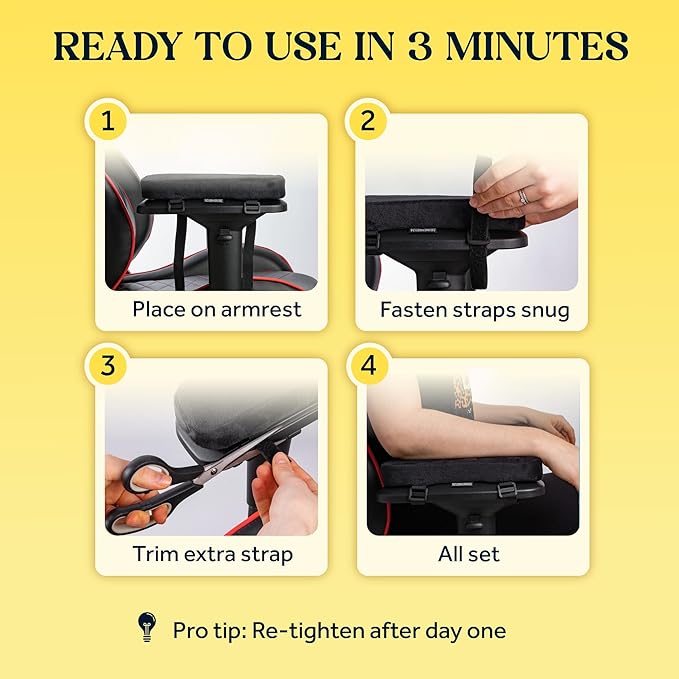 READY TO USE IN 3 MINUTES

1
Place on armrest

2
Fasten straps snug

3
Trim extra strap

4
All set

Pro tip: Re-tighten after day one