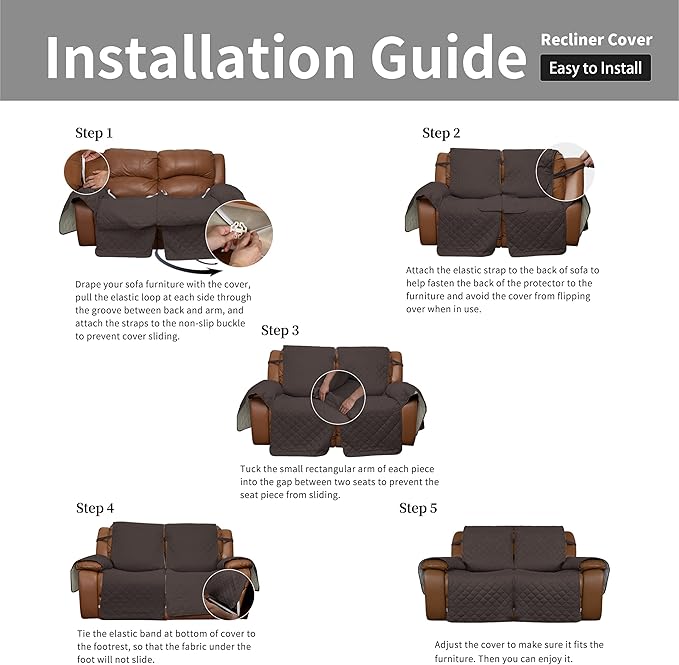 Installation Guide

Recliner Cover

Easy to Install

Step 1

Drape your sofa furniture with the cover, pull the elastic loop at each side through the groove between back and arm, and attach the straps to the non-slip buckle to prevent cover sliding.

Step 2

Attach the elastic strap to the back of sofa to help fasten the back of the protector to the furniture and avoid the cover from flipping over when in use.

Step 3

Tuck the small rectangular arm of each piece into the gap between two seats to prevent the seat piece from sliding.

Step 4

Tie the elastic band at bottom of cover to the footrest, so that the fabric under the foot will not slide.

Step 5

Adjust the cover to make sure it fits the furniture. Then you can enjoy it.