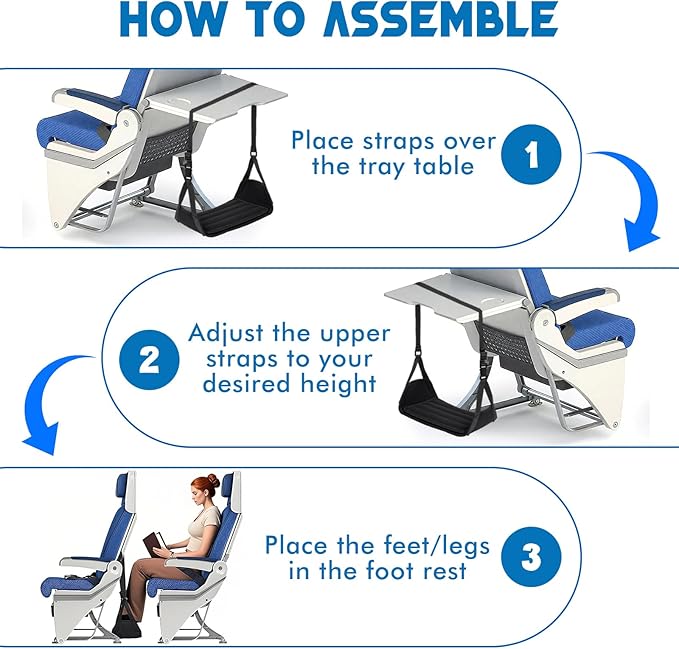 HOW TO ASSEMBLE

Place straps over the tray table

1

2

Adjust the upper straps to your desired height

Place the feet/legs in the foot rest

3