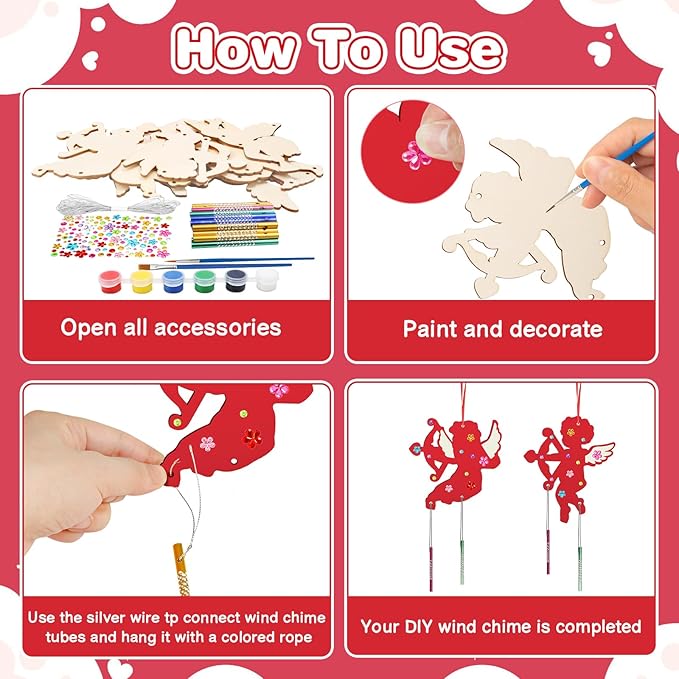 How To Use

Open all accessories

Paint and decorate

Use the silver wire tp connect wind chime tubes and hang it with a colored rope

Your DIY wind chime is completed