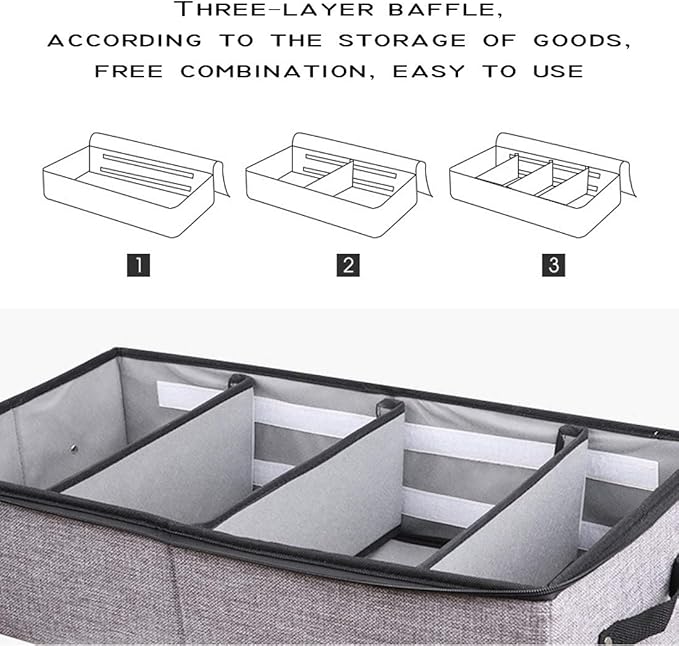 THREE-LAYER BAFFLE,
ACCORDING TO THE STORAGE OF GOODS,
FREE COMBINATION, EASY TO USE

1

2

3