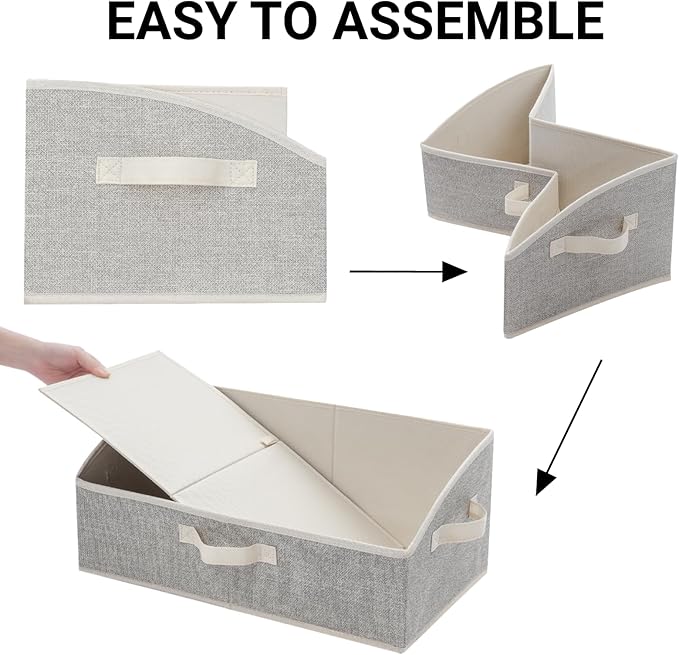 EASY TO ASSEMBLE