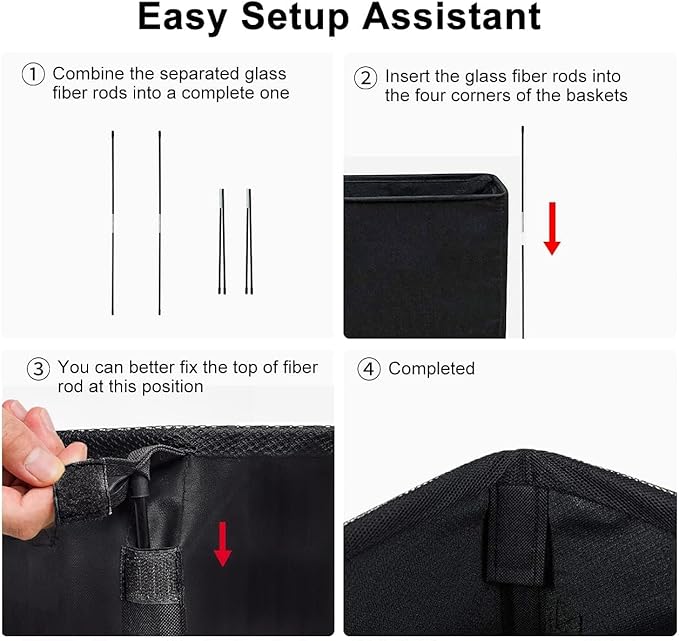 Easy Setup Assistant

① Combine the separated glass fiber rods into a complete one

② Insert the glass fiber rods into the four corners of the baskets

③ You can better fix the top of fiber rod at this position

④ Completed