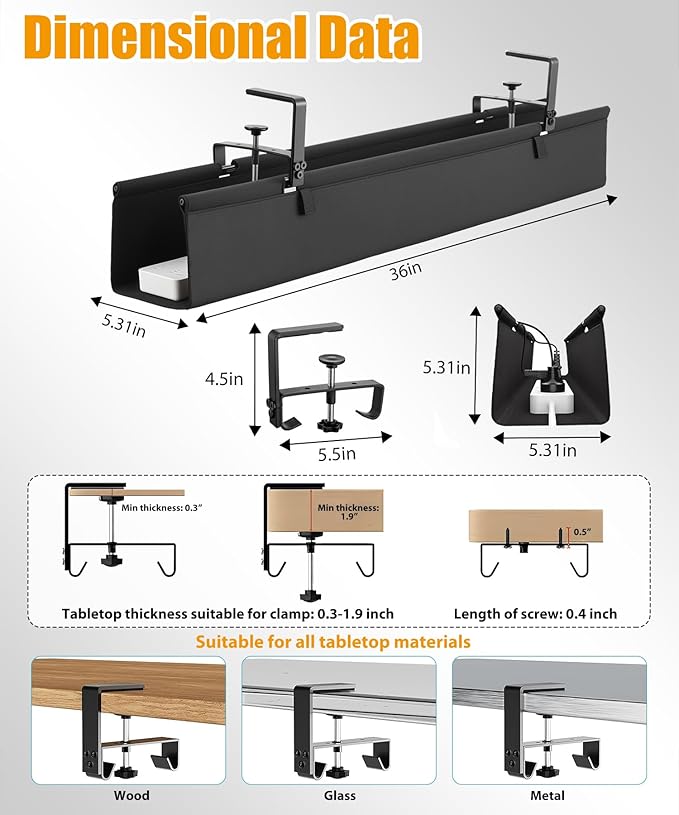 Dimensional Data

36in

5.31in

4.5in

5.5in

5.31in

5.31in

Min thickness: 0.3"

Min thickness: 1.9"

0.5"

Tabletop thickness suitable for clamp: 0.3-1.9 inch

Length of screw: 0.4 inch

Suitable for all tabletop materials

Wood

Glass

Metal