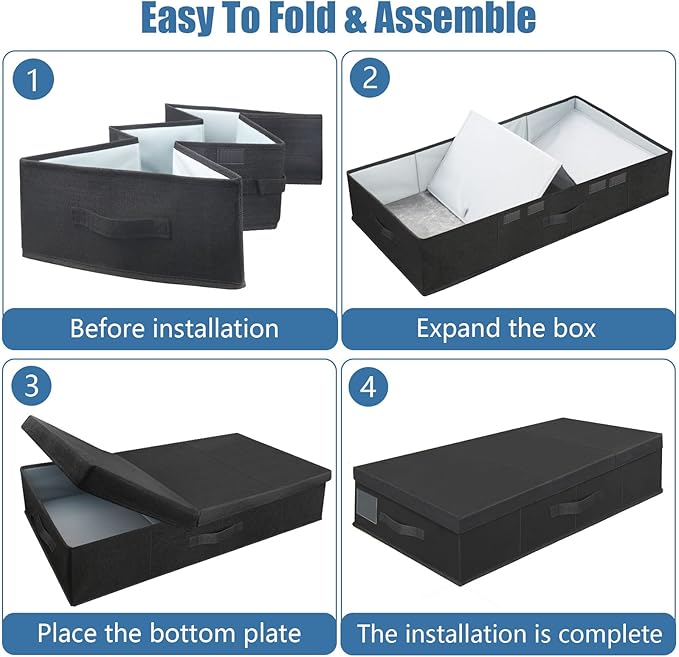 Easy To Fold & Assemble

1

Before installation

2

Expand the box

3

Place the bottom plate

4

The installation is complete