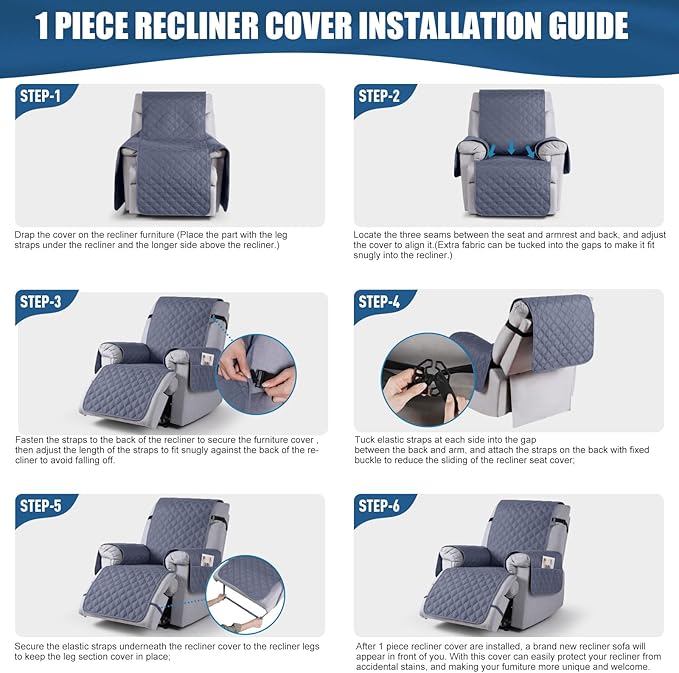 1 PIECE RECLINER COVER INSTALLATION GUIDE

STEP-1

Drap the cover on the recliner furniture (Place the part with the leg straps under the recliner and the longer side above the recliner.)

STEP-2

Locate the three seams between the seat and armrest and back, and adjust the cover to align it.(Extra fabric can be tucked into the gaps to make it fit snugly into the recliner.)

STEP-3

Fasten the straps to the back of the recliner to secure the furniture cover , then adjust the length of the straps to fit snugly against the back of the recliner to avoid falling off.

STEP-4

Tuck elastic straps at each side into the gap between the back and arm, and attach the straps on the back with fixed buckle to reduce the sliding of the recliner seat cover;

STEP-5

Secure the elastic straps underneath the recliner cover to the recliner legs to keep the leg section cover in place;

STEP-6

After 1 piece recliner cover are installed, a brand new recliner sofa will appear in front of you. With this cover can easily protect your recliner from accidental stains, and making your furniture more unique and welcome.