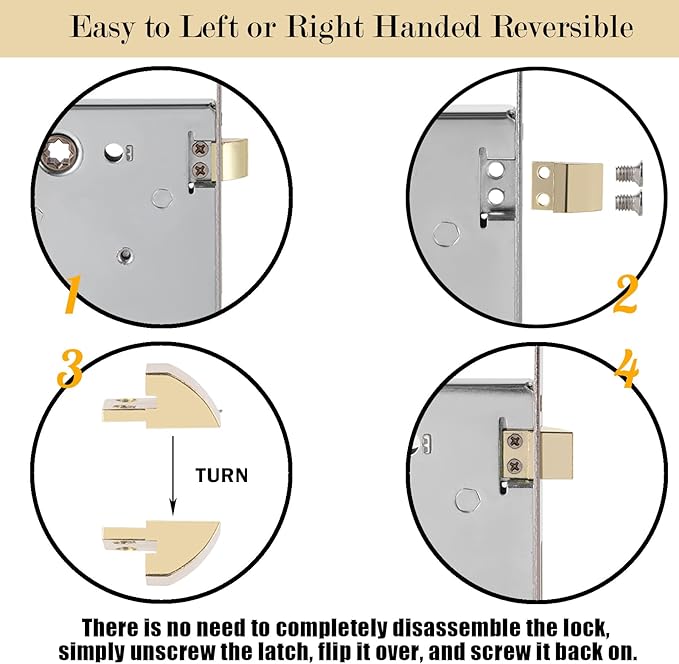 Easy to Left or Right Handed Reversible

1

2

3

TURN

4

There is no need to completely disassemble the lock, simply unscrew the latch, flip it over, and screw it back on.