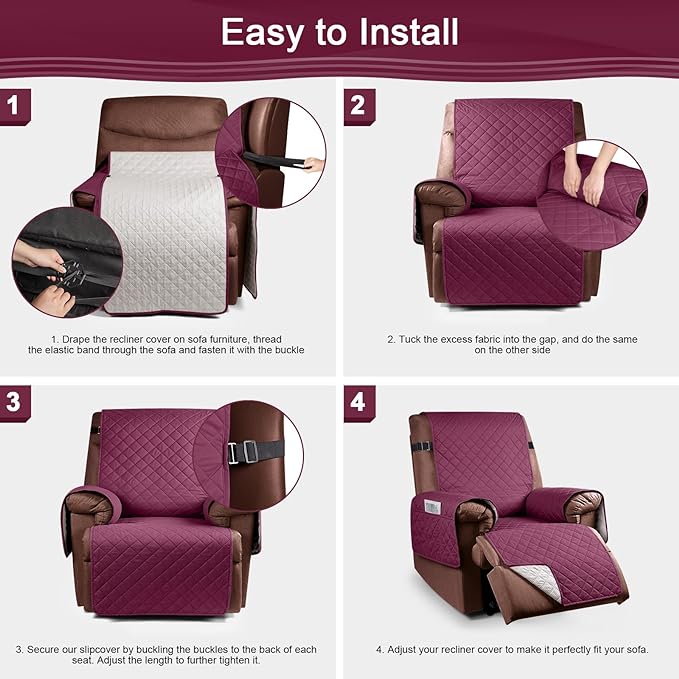 Easy to Install

1

1. Drape the recliner cover on sofa furniture, thread the elastic band through the sofa and fasten it with the buckle

2

2. Tuck the excess fabric into the gap, and do the same on the other side

3

3. Secure our slipcover by buckling the buckles to the back of each seat. Adjust the length to further tighten it.

4

4. Adjust your recliner cover to make it perfectly fit your sofa.