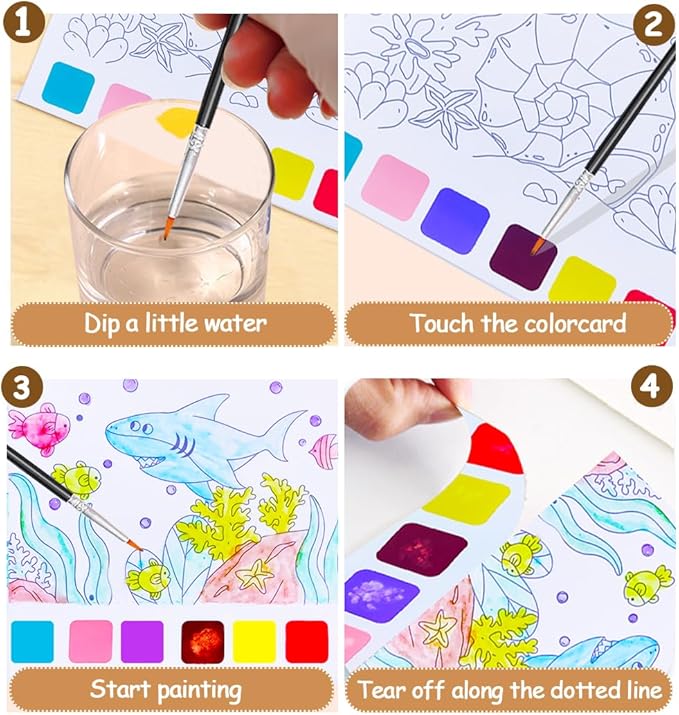 1
Dip a little water

2
Touch the colorcard

3
Start painting

4
Tear off along the dotted line