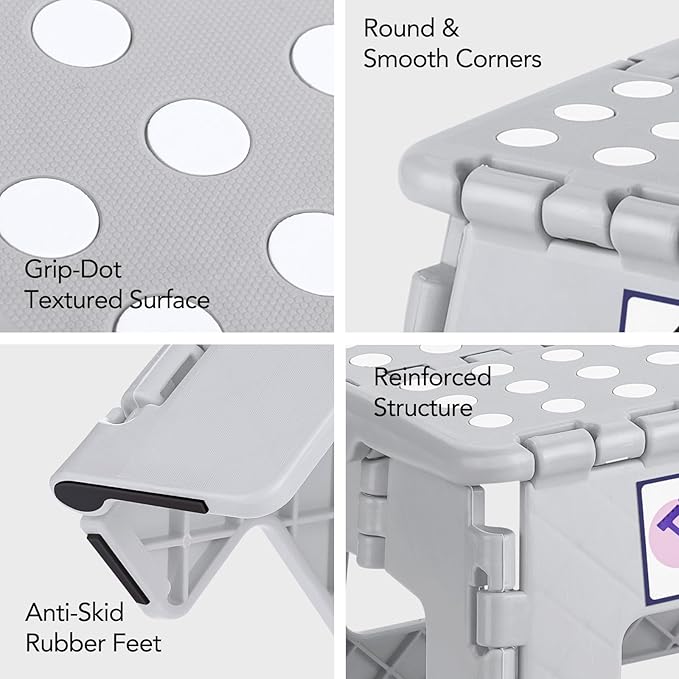 Grip-Dot
Textured Surface

Round &
Smooth Corners

Anti-Skid
Rubber Feet

Reinforced
Structure