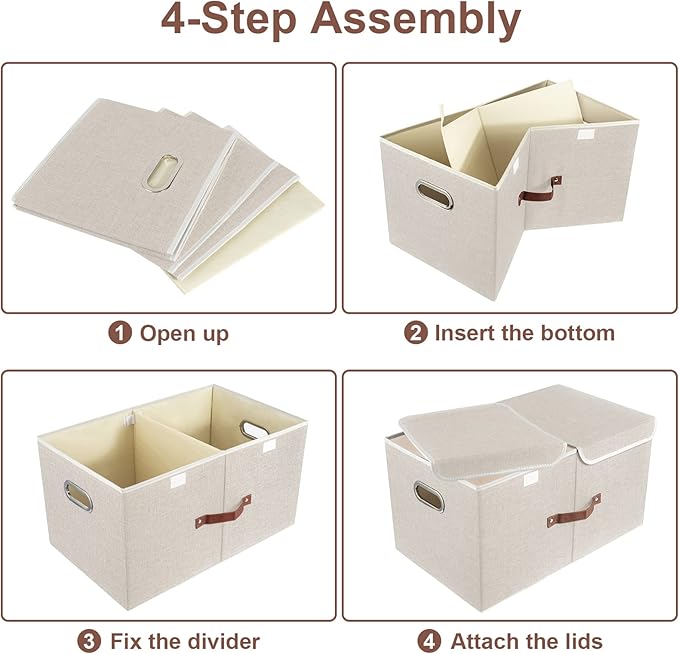 4-Step Assembly

1 Open up

2 Insert the bottom

3 Fix the divider

4 Attach the lids