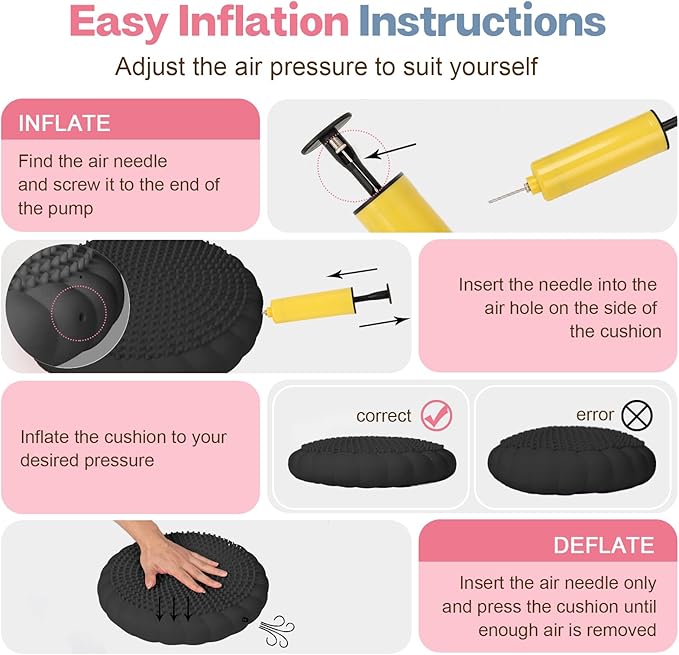 Easy Inflation Instructions

Adjust the air pressure to suit yourself

INFLATE

Find the air needle and screw it to the end of the pump

Insert the needle into the air hole on the side of the cushion

Inflate the cushion to your desired pressure

correct

error

DEFLATE

Insert the air needle only and press the cushion until enough air is removed