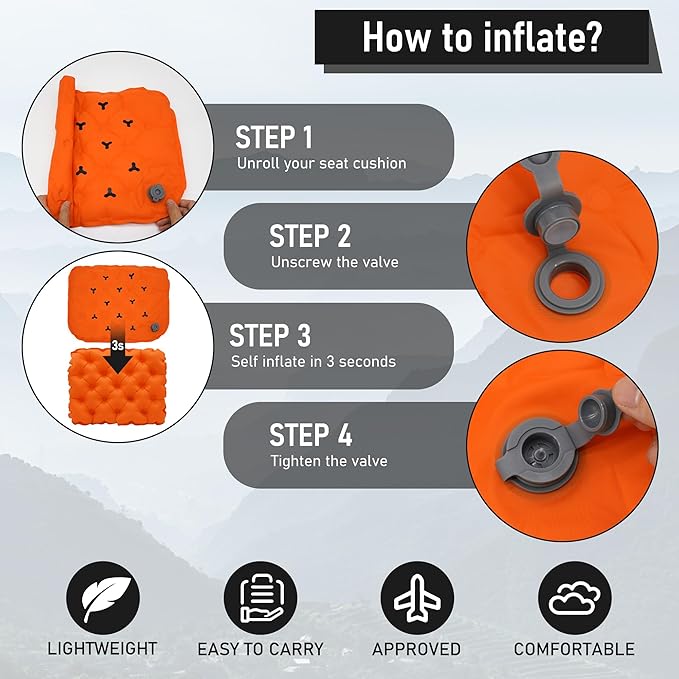 How to inflate?

STEP 1
Unroll your seat cushion

STEP 2
Unscrew the valve

3s

STEP 3
Self inflate in 3 seconds

STEP 4
Tighten the valve

LIGHTWEIGHT

EASY TO CARRY

APPROVED

COMFORTABLE