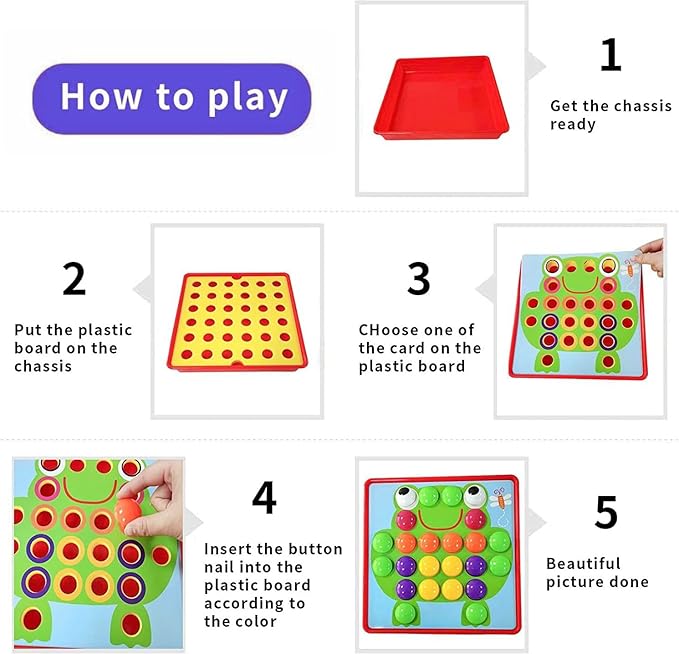 How to play

1

Get the chassis ready

2

Put the plastic board on the chassis

3

CHoose one of the card on the plastic board

4

Insert the button nail into the plastic board according to the color

5

Beautiful picture done