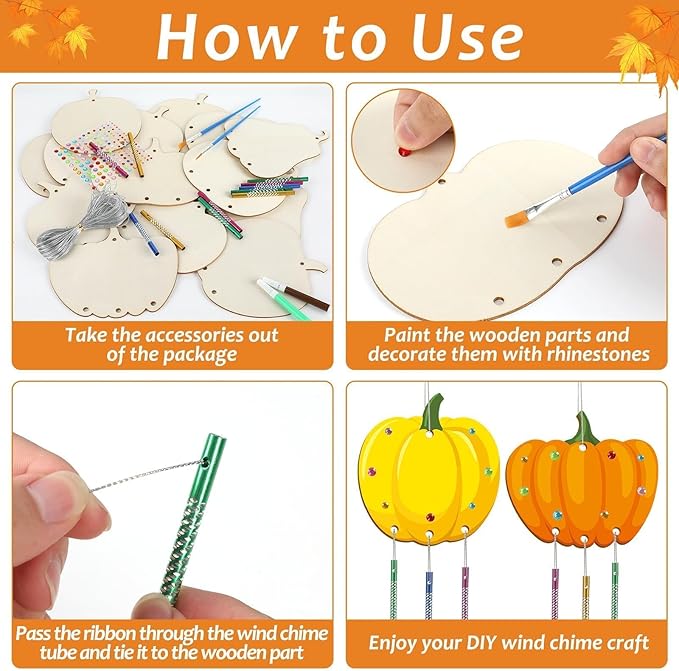 How to Use

Take the accessories out of the package

Paint the wooden parts and decorate them with rhinestones

Pass the ribbon through the wind chime tube and tie it to the wooden part

Enjoy your DIY wind chime craft