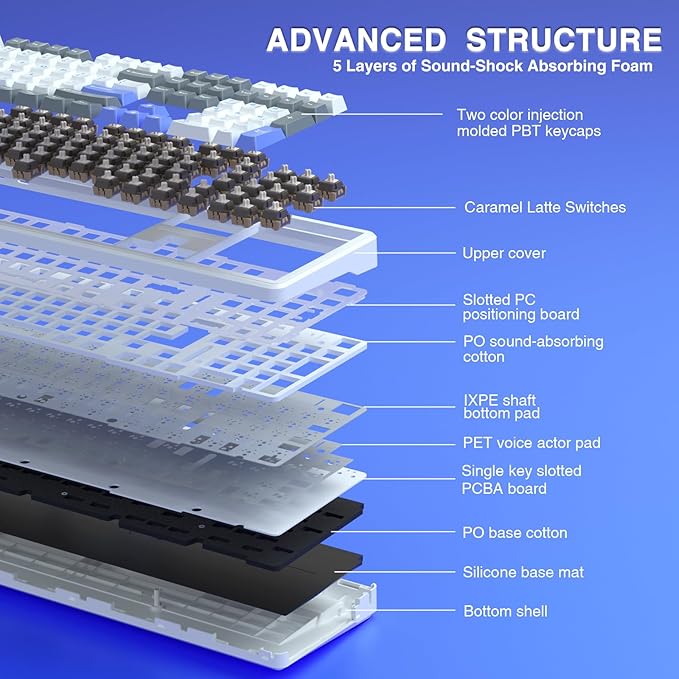 ADVANCED STRUCTURE
5 Layers of Sound-Shock Absorbing Foam

Two color injection molded PBT keycaps

Caramel Latte Switches

Upper cover

Slotted PC positioning board

PO sound-absorbing cotton

IXPE shaft bottom pad

PET voice actor pad

Single key slotted PCBA board

PO base cotton

Silicone base mat

Bottom shell