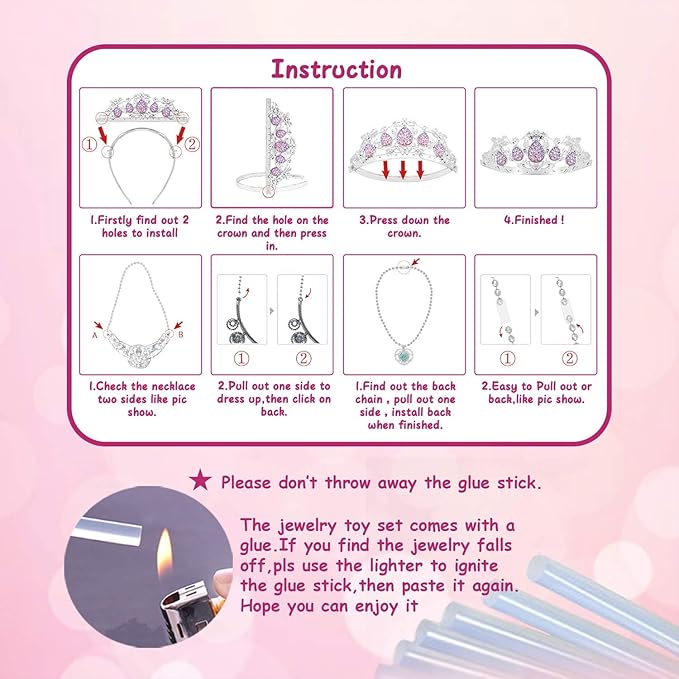 Instruction

① ②

1.Firstly find out 2 holes to install

2.Find the hole on the crown and then press in.

3.Press down the crown.

4.Finished !

A B

1.Check the necklace two sides like pic show.

① ②

2.Pull out one side to dress up,then click on back.

1.Find out the back chain , pull out one side , install back when finished.

① ②

2.Easy to Pull out or back,like pic show.

★ Please don't throw away the glue stick.

The jewelry toy set comes with a glue.If you find the jewelry falls off,pls use the lighter to ignite the glue stick,then paste it again. Hope you can enjoy it