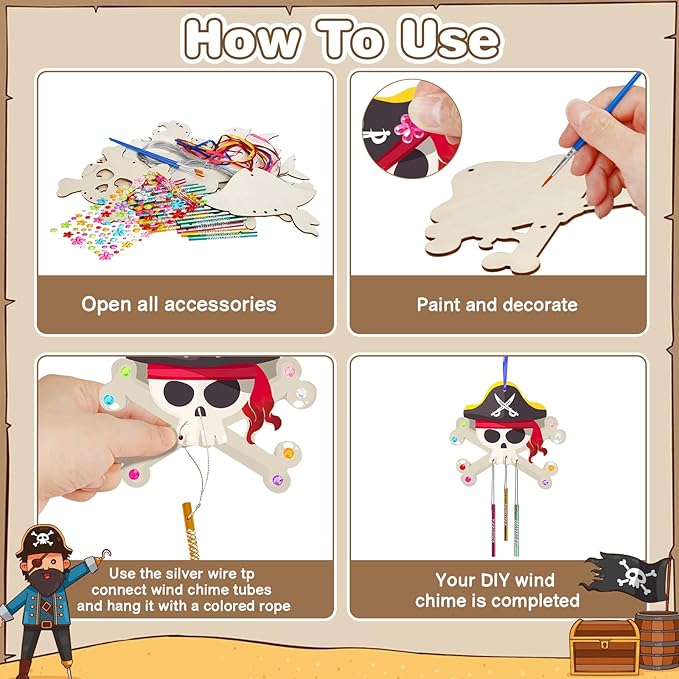 How To Use

Open all accessories

Paint and decorate

Use the silver wire tp connect wind chime tubes and hang it with a colored rope

Your DIY wind chime is completed