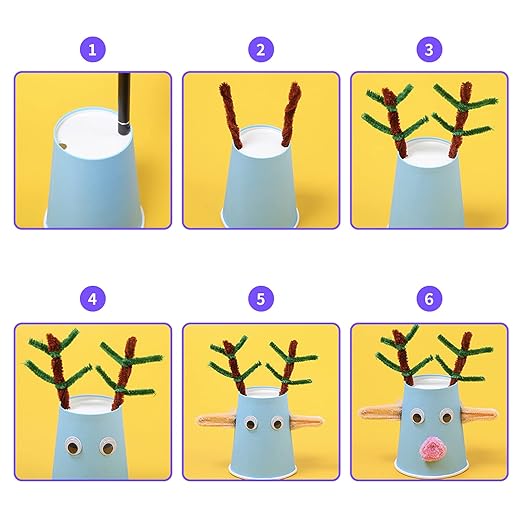 1
2
3
4
5
6